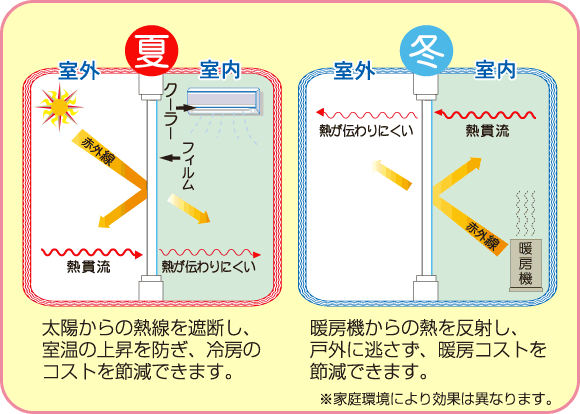 夏

室外

室内

クーラー

フィルム

赤外線

熱貫流

熱が伝わりにくい

太陽からの熱線を遮断し、室温の上昇を防ぎ、冷房のコストを節減できます。

冬

室外

室内

熱が伝わりにくい

熱貫流

赤外線

暖房機

暖房機からの熱を反射し、戸外に逃さず、暖房コストを節減できます。

※家庭環境により効果は異なります。